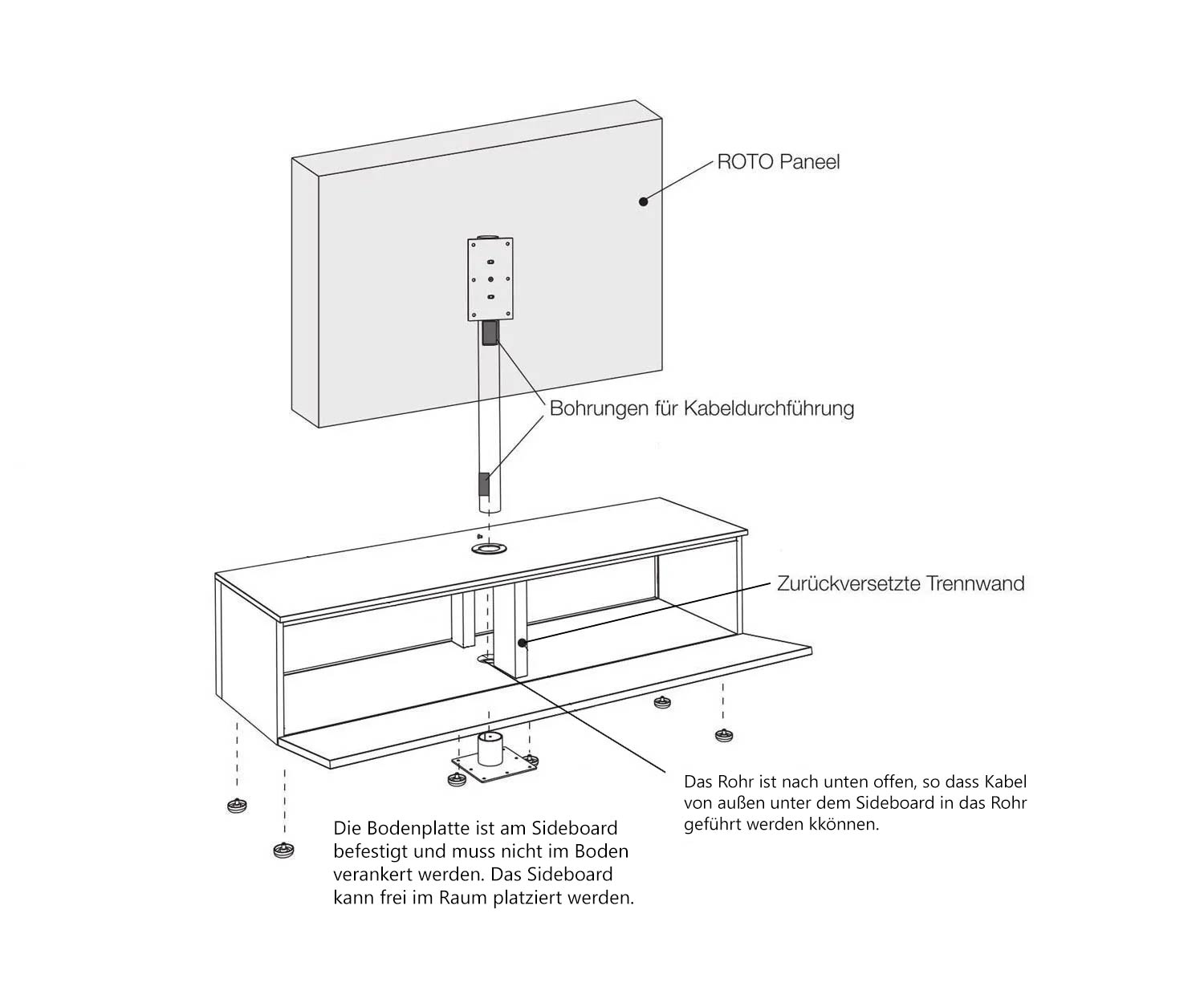 ROTO Paneel

Bohrungen für Kabeldurchführung

Zurückversetzte Trennwand

Das Rohr ist nach unten offen, so dass Kabel von außen unter dem Sideboard in das Rohr geführt werden kkönnen.

Die Bodenplatte ist am Sideboard befestigt und muss nicht im Boden verankert werden. Das Sideboard kann frei im Raum platziert werden.