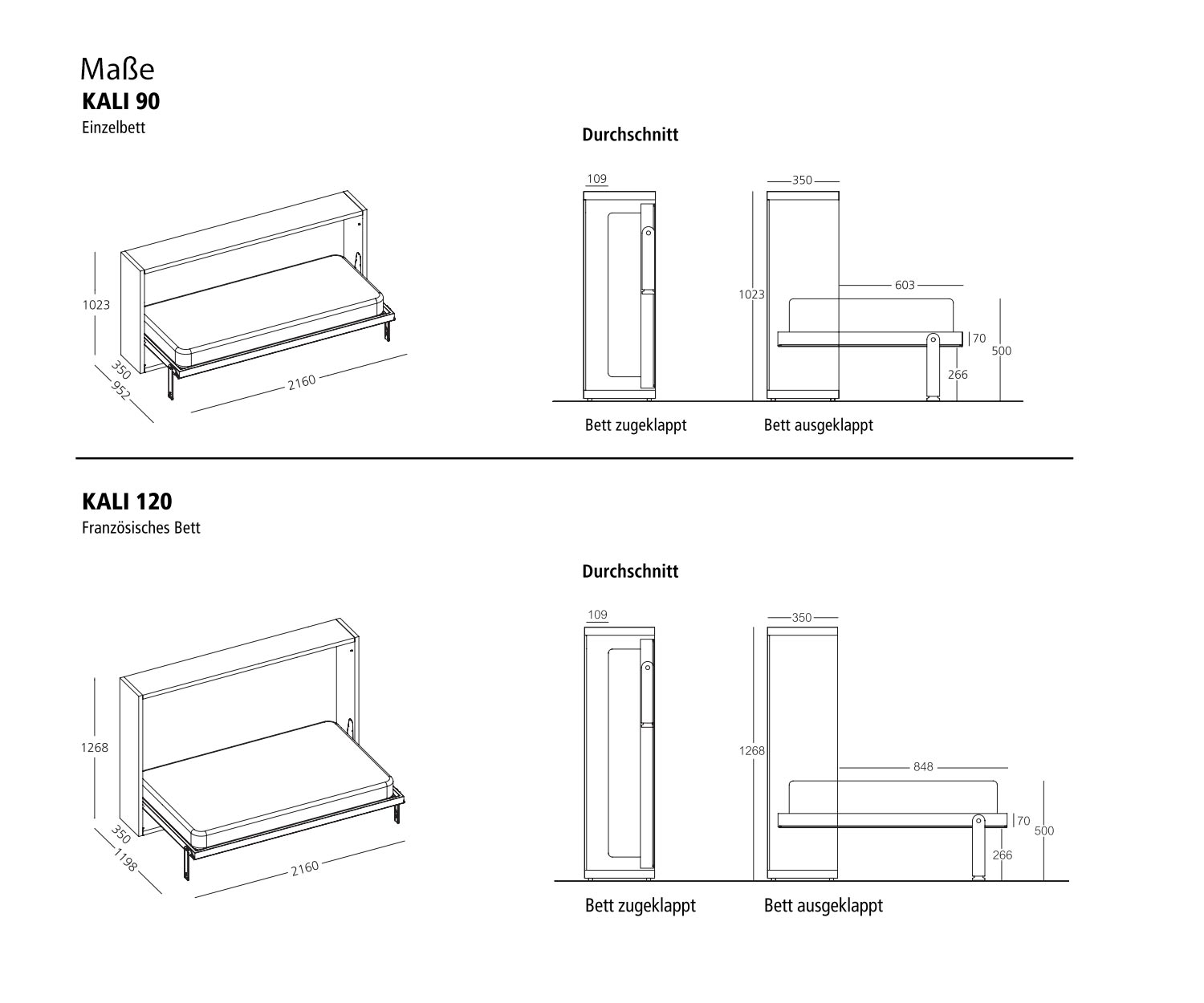 Maße
KALI 90
Einzelbett

1023
350
952
2160

Durchschnitt

109
350
1023
603
70
500
266

Bett zugeklappt

Bett ausgeklappt

KALI 120
Französisches Bett

1268
350
1198
2160

Durchschnitt

109
350
1268
848
70
500
266

Bett zugeklappt

Bett ausgeklappt