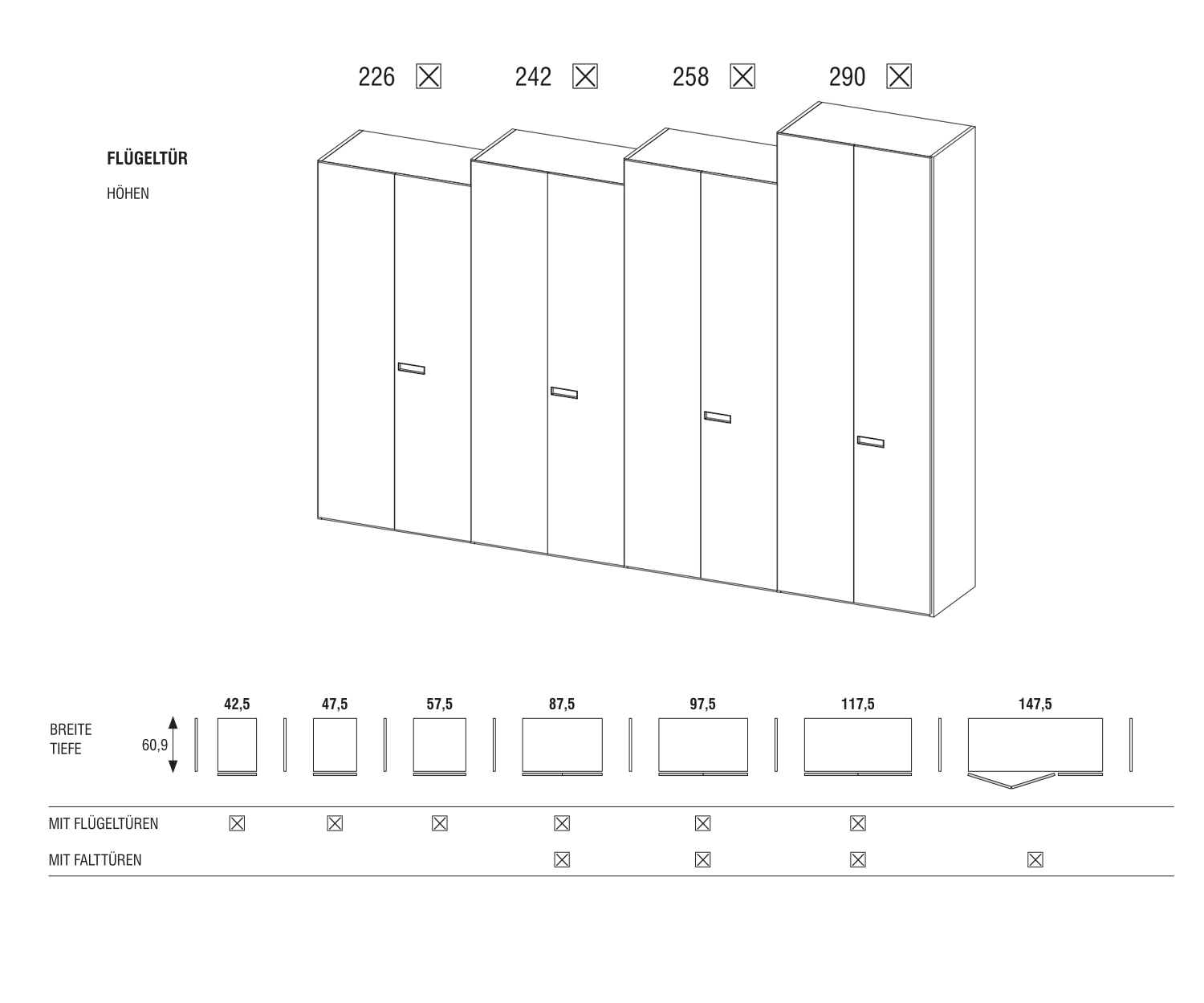 226 ☒ 242 ☒ 258 ☒ 290 ☒

**FLÜGELTÜR**

HÖHEN

| BREITE TIEFE 60,9 | 42,5 | 47,5 | 57,5 | 87,5 | 97,5 | 117,5 | 147,5 |
|---|---|---|---|---|---|---|---|
| MIT FLÜGELTÜREN | ☒ | ☒ | ☒ | ☒ | ☒ | ☒ | |
| MIT FALTTÜREN | | | | ☒ | ☒ | ☒ | ☒ |