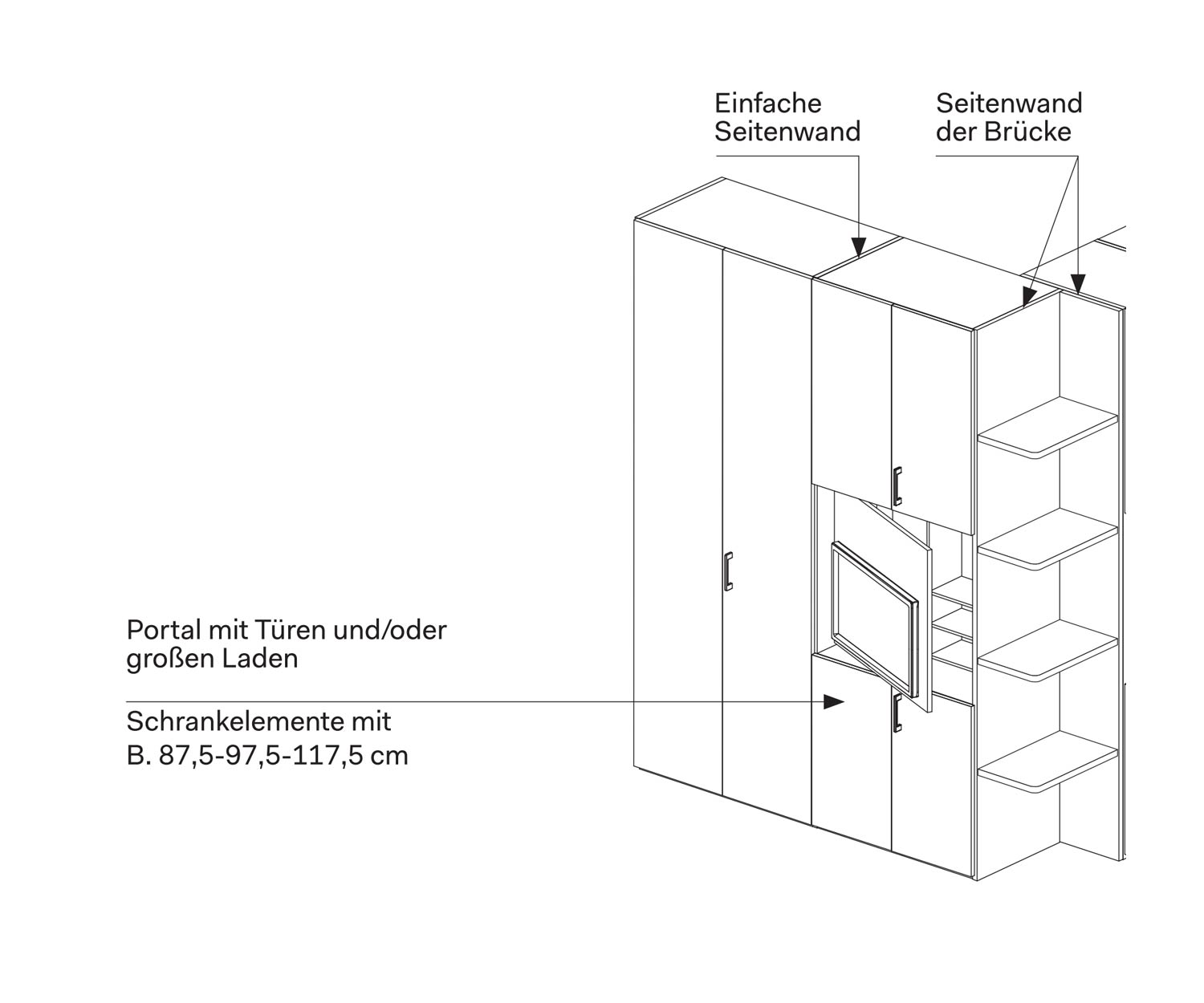 Einfache Seitenwand

Seitenwand der Brücke

Portal mit Türen und/oder großen Laden

Schrankelemente mit B. 87,5-97,5-117,5 cm