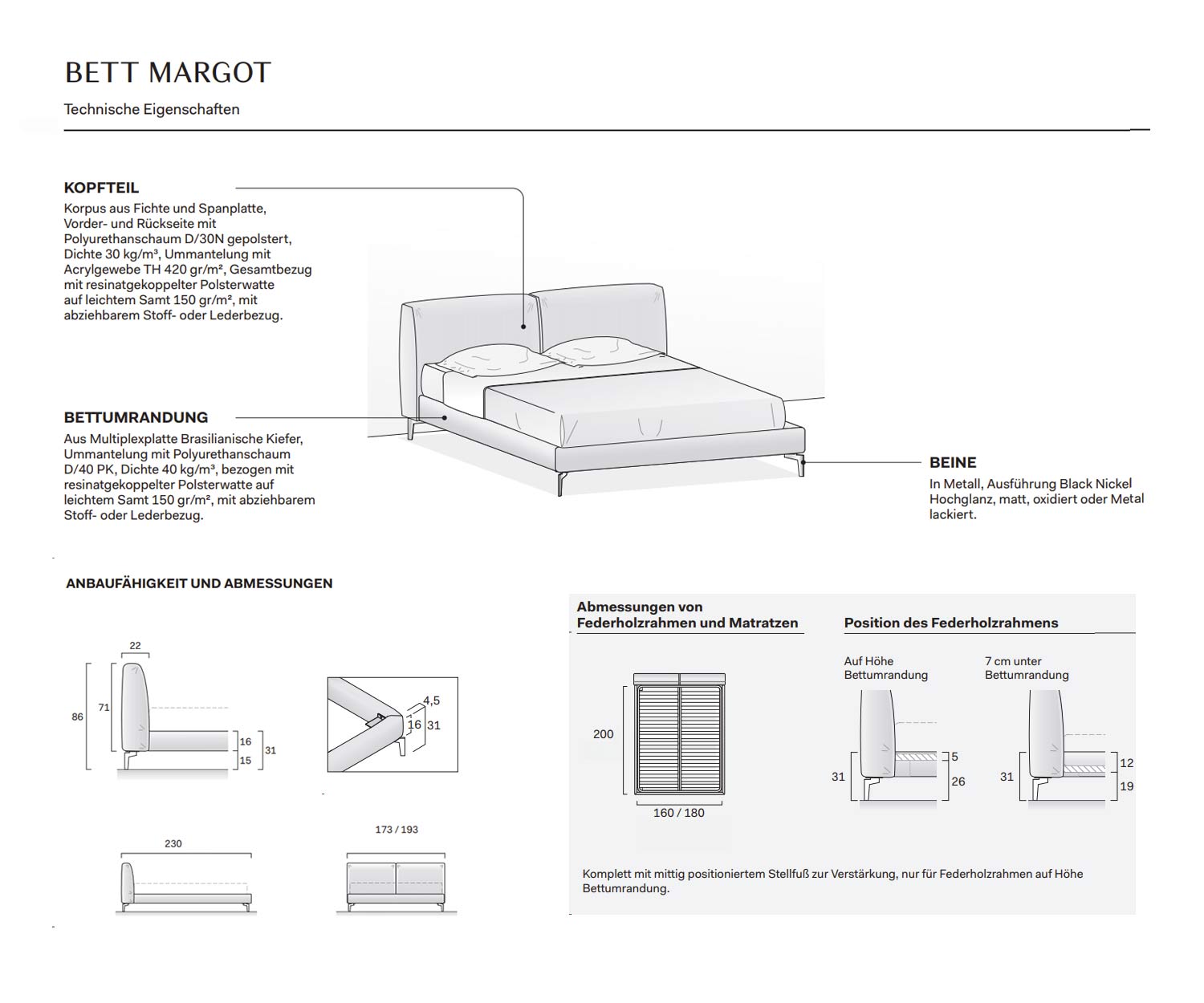 BETT MARGOT

Technische Eigenschaften

KOPFTEIL
Korpus aus Fichte und Spanplatte, Vorder- und Rückseite mit Polyurethanschaum D/30N gepolstert, Dichte 30 kg/m³, Ummantelung mit Acrylgewebe TH 420 gr/m², Gesamtbezug mit resinatgekoppelter Polsterwatte auf leichtem Samt 150 gr/m², mit abziehbarem Stoff- oder Lederbezug.

BETTUMRANDUNG
Aus Multiplexplatte Brasilianische Kiefer, Ummantelung mit Polyurethanschaum D/40 PK, Dichte 40 kg/m³, bezogen mit resinatgekoppelter Polsterwatte auf leichtem Samt 150 gr/m², mit abziehbarem Stoff- oder Lederbezug.

BEINE
In Metall, Ausführung Black Nickel Hochglanz, matt, oxidiert oder Metal lackiert.

ANBAUFÄHIGKEIT UND ABMESSUNGEN

22
86
71
16
15
31

4,5
16
31

230

173 / 193

Abmessungen von Federholzrahmen und Matratzen

200
160 / 180

Position des Federholzrahmens

Auf Höhe Bettumrandung
31
5
26

7 cm unter Bettumrandung
31
12
19

Komplett mit mittig positioniertem Stellfuß zur Verstärkung, nur für Federholzrahmen auf Höhe Bettumrandung.