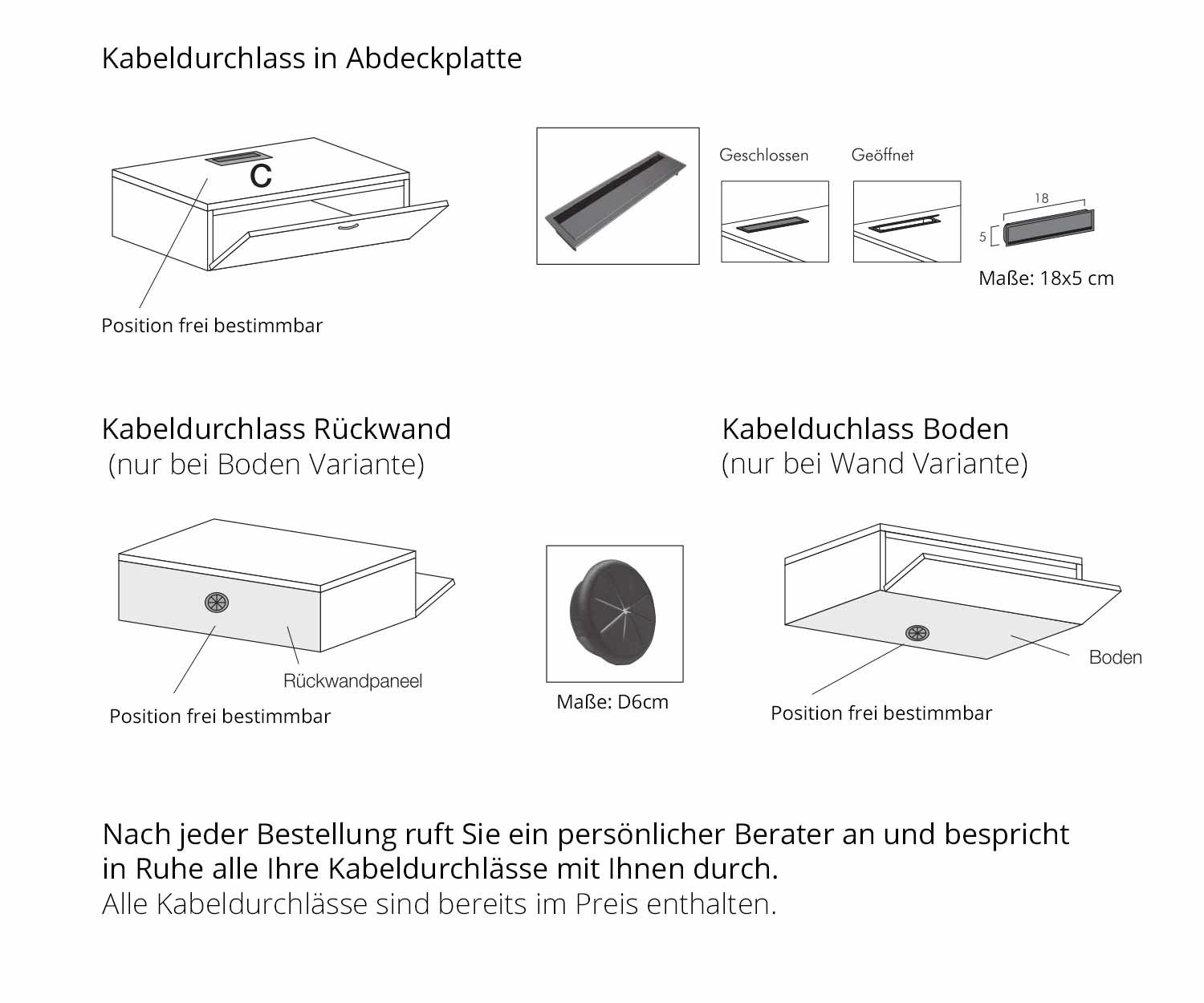 Kabeldurchlass in Abdeckplatte

C

Position frei bestimmbar

Geschlossen

Geöffnet

18

5

Maße: 18x5 cm

Kabeldurchlass Rückwand
(nur bei Boden Variante)

Rückwandpaneel

Position frei bestimmbar

Maße: D6cm

Kabelduchlass Boden
(nur bei Wand Variante)

Boden

Position frei bestimmbar

Nach jeder Bestellung ruft Sie ein persönlicher Berater an und bespricht in Ruhe alle Ihre Kabeldurchlässe mit Ihnen durch.
Alle Kabeldurchlässe sind bereits im Preis enthalten.